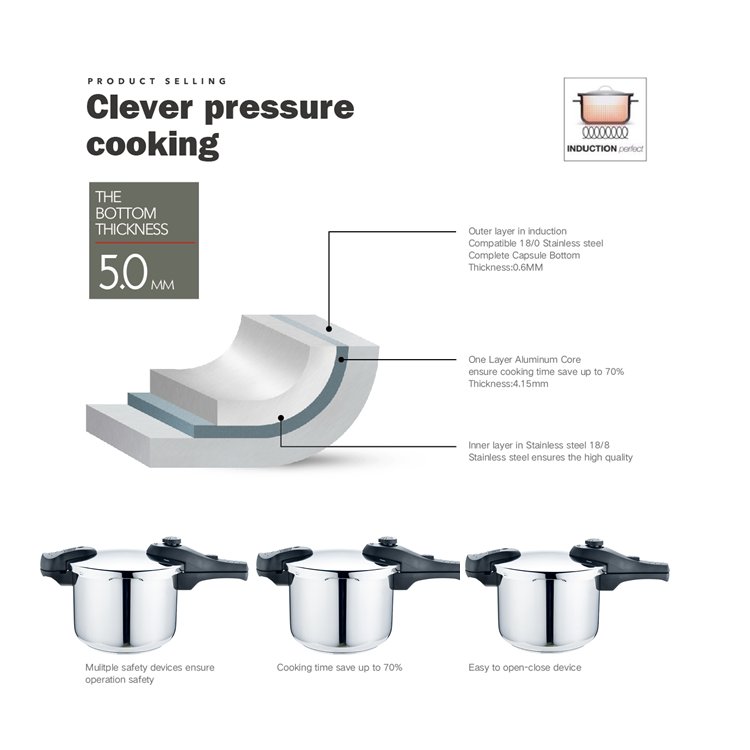 PRODUCT SELLING

Clever pressure cooking

INDUCTION perfect

THE BOTTOM THICKNESS

5.0 MM

Outer layer in induction Compatible 18/0 Stainless steel Complete Capsule Bottom Thickness:0.6MM

One Layer Aluminum Core ensure cooking time save up to 70% Thickness:4.15mm

Inner layer in Stainless steel 18/8 Stainless steel ensures the high quality

Mulitple safety devices ensure operation safety

Cooking time save up to 70%

Easy to open-close device